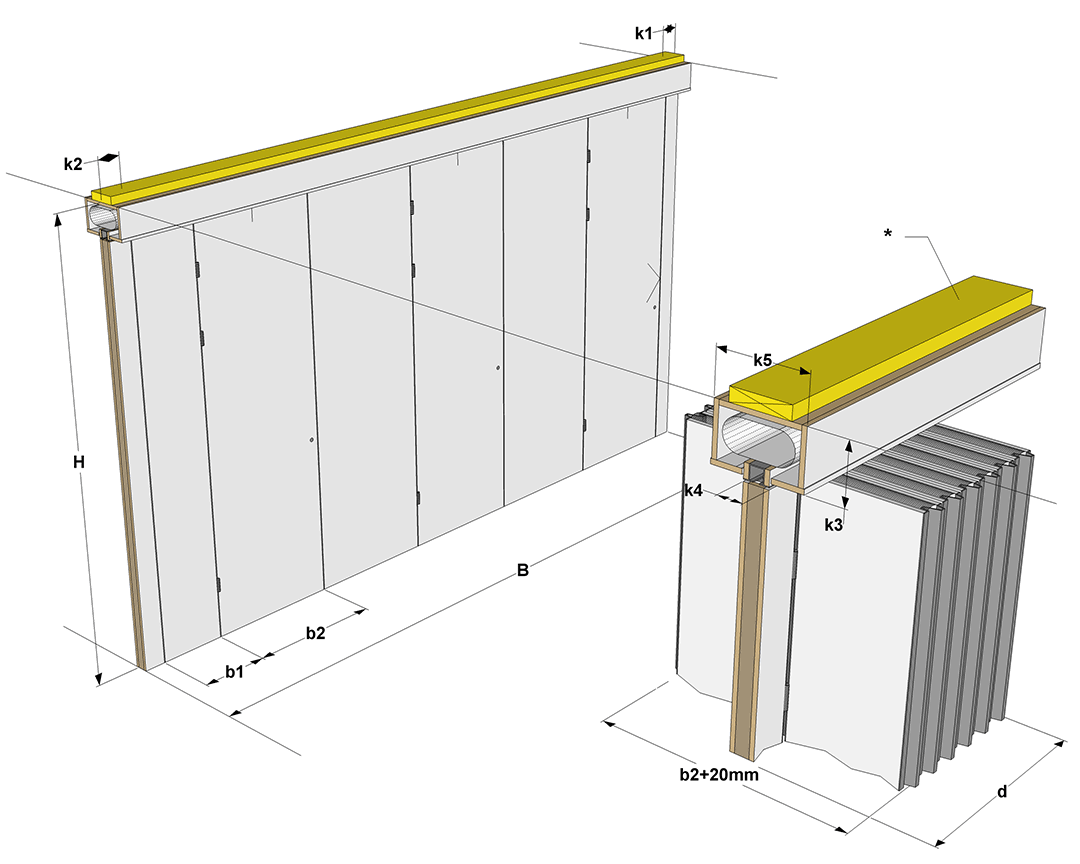 k1
k2
*
k5
H
k4
k3
B
b2
b1
b2+20mm
d