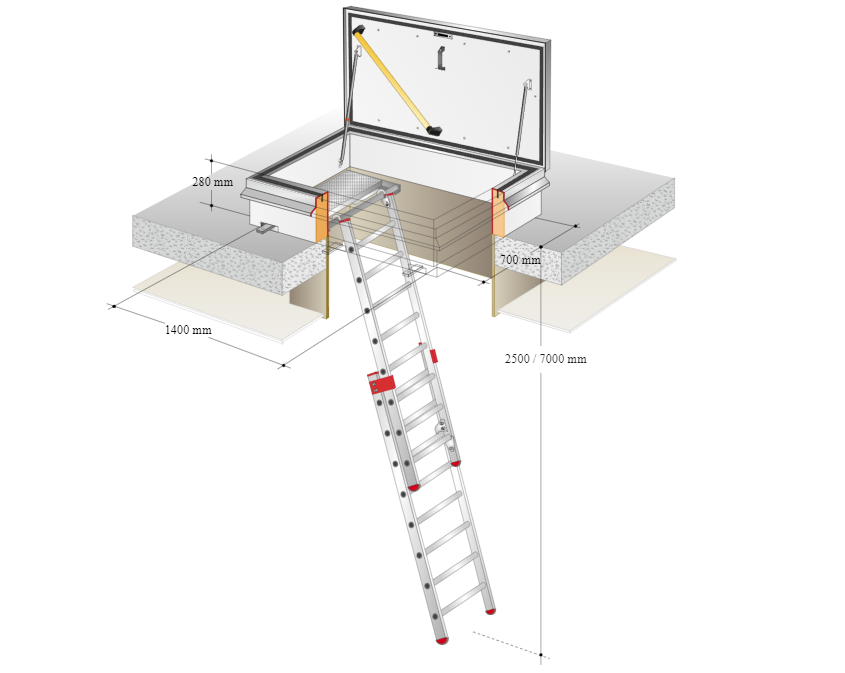 280 mm

700 mm

1400 mm

2500 / 7000 mm