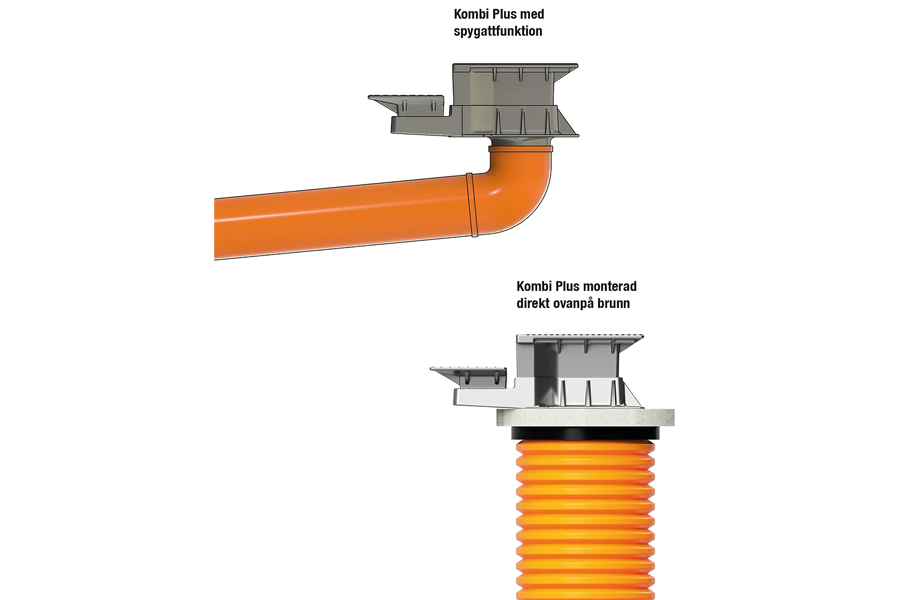 Kombi Plus med spygattfunktion

Kombi Plus monterad direkt ovanpå brunn