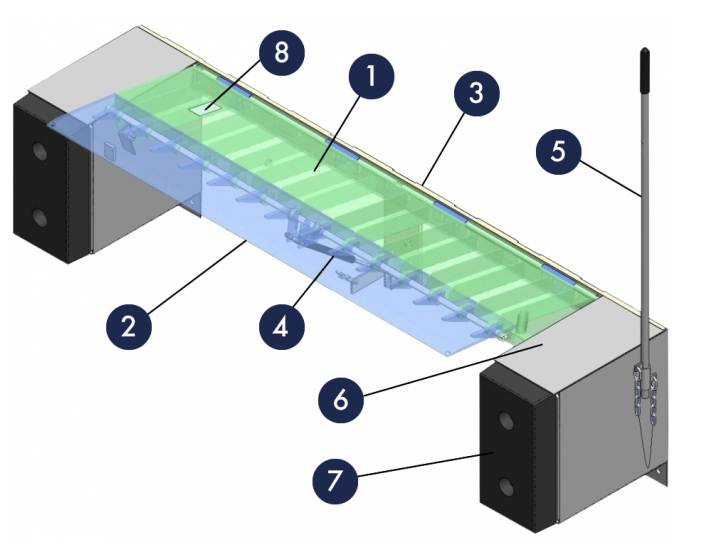 8
1
3
5
2
4
6
7