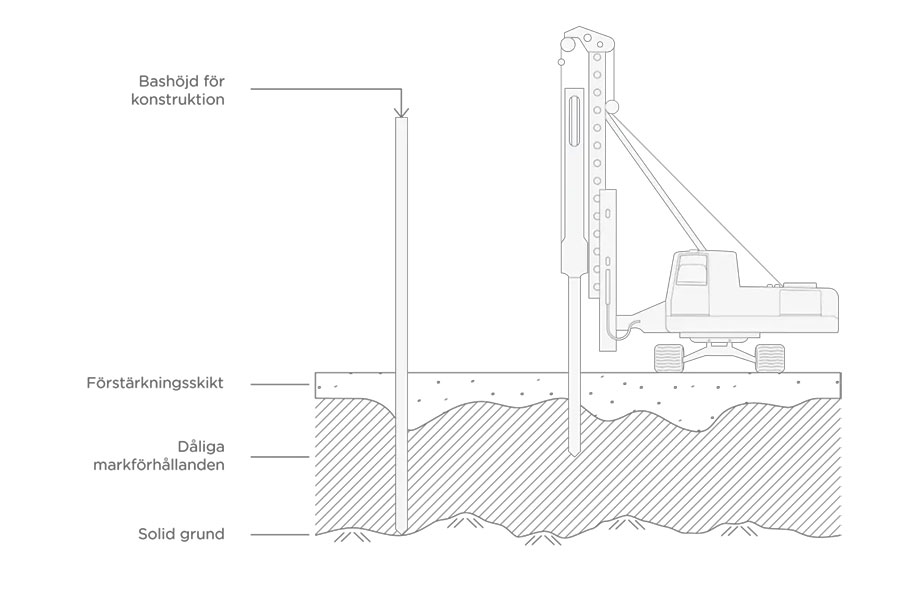 Bashöjd för konstruktion

Förstärkningsskikt

Dåliga markförhållanden

Solid grund